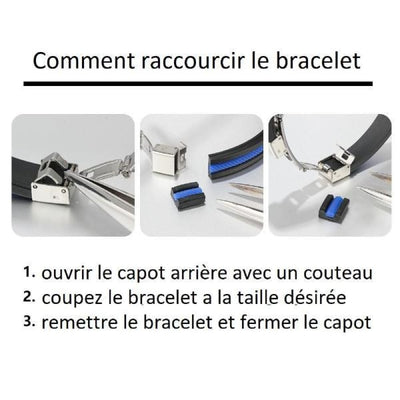 Comment raccourcir le bracelet

1. ouvrir le capot arrière avec un couteau
2. coupez le bracelet a la taille désirée
3. remettre le bracelet et fermer le capot